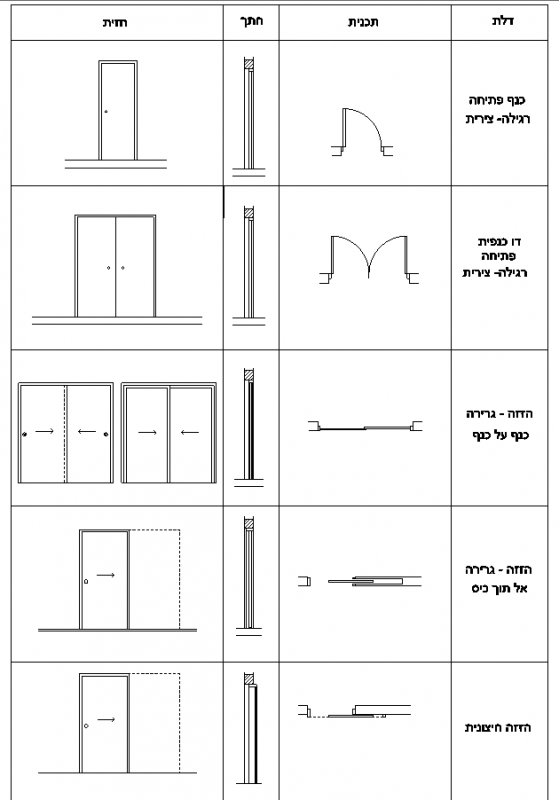 | דלת | תכנית | חתך | חזית |
|---|---|---|---|
| כנף פתיחה רגילה- צירית | | | |
| דו כנפית פתיחה רגילה- צירית | | | |
| הזזה - גרירה כנף על כנף | | | |
| הזזה - גרירה אל תוך כיס | | | |
| הזזה חיצונית | | | |