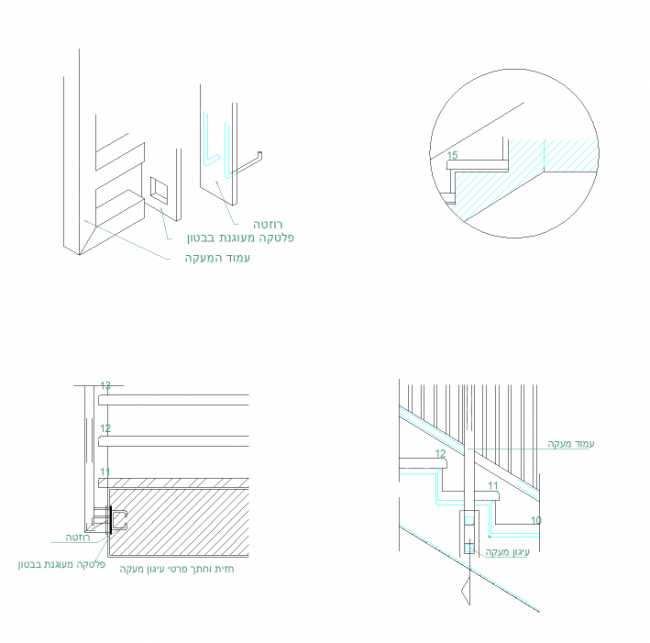 רוזטה
פלטקה מעוגנת בבטון
עמוד המעקה

15

13
12
11
רוזטה
פלטקה מעוגנת בבטון
חזית וחתך פרטי עיגון מעקה

עמוד מעקה
12
11
10
עיגון מעקה